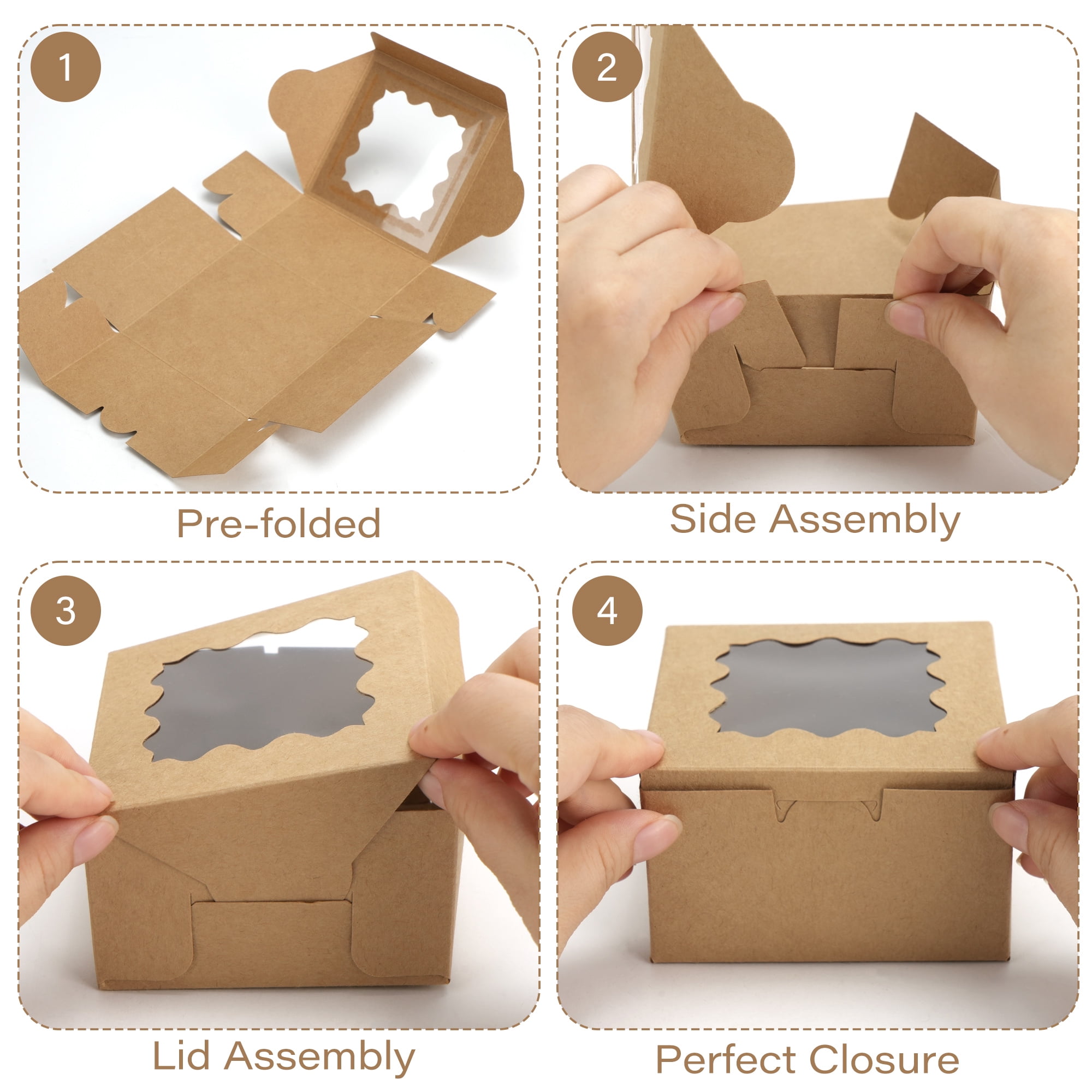 1

Pre-folded

2

Side Assembly

3

Lid Assembly

4

Perfect Closure